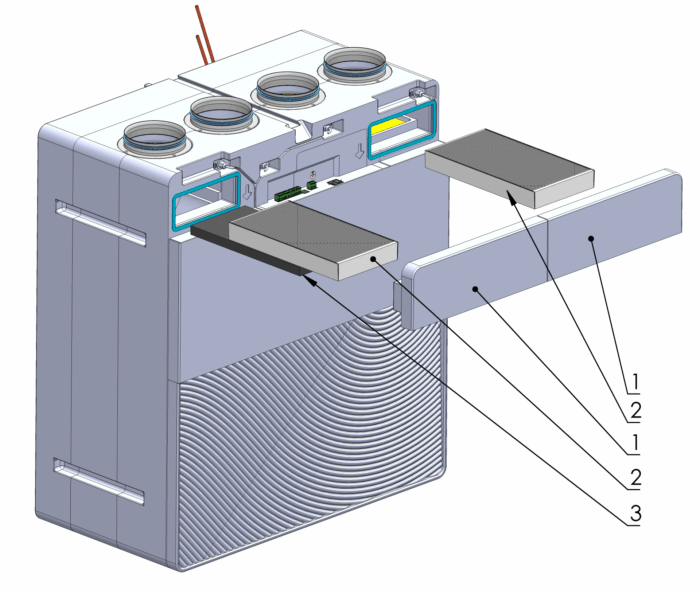 1
2
1
2
3